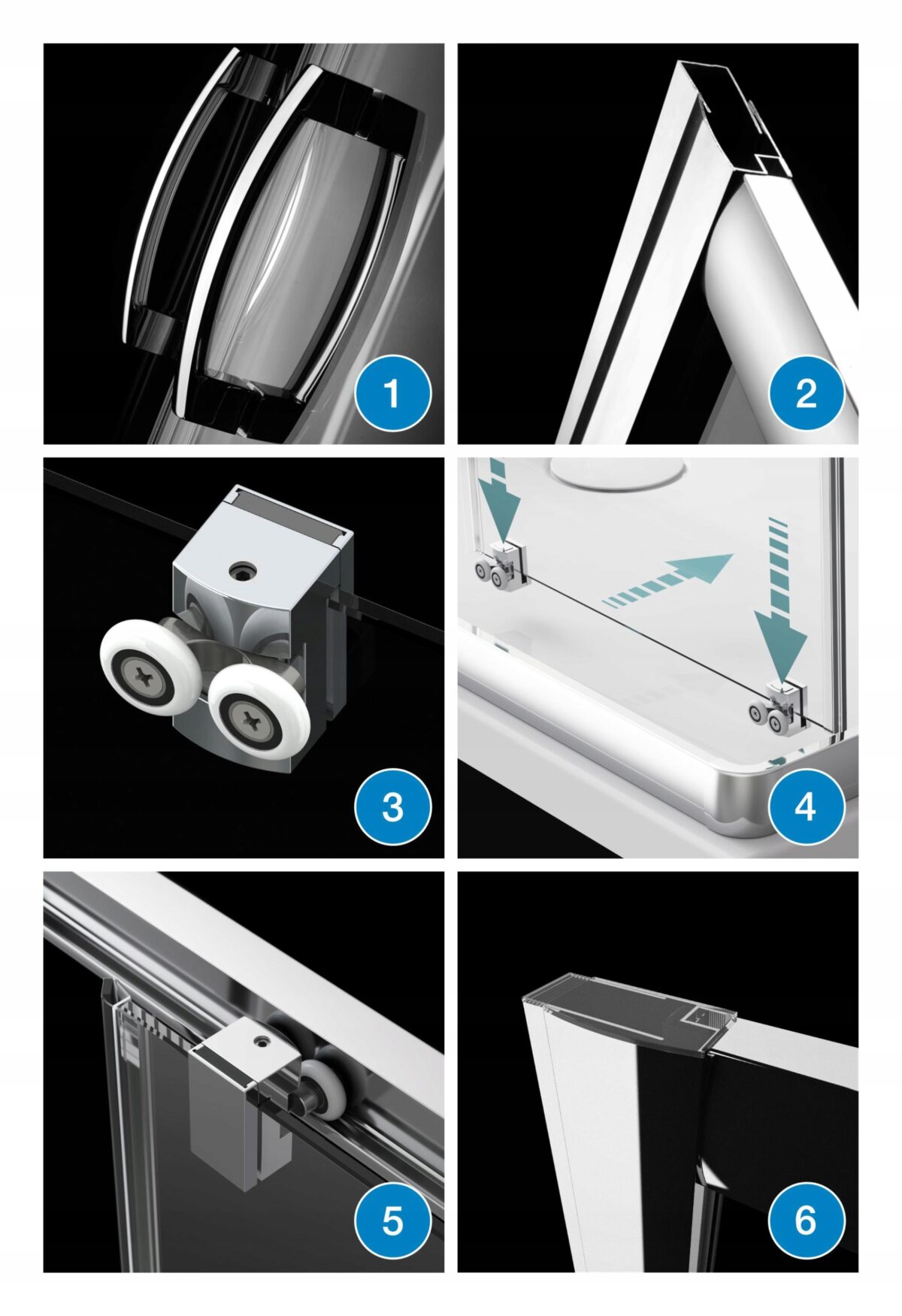 1

2

3

4

5

6