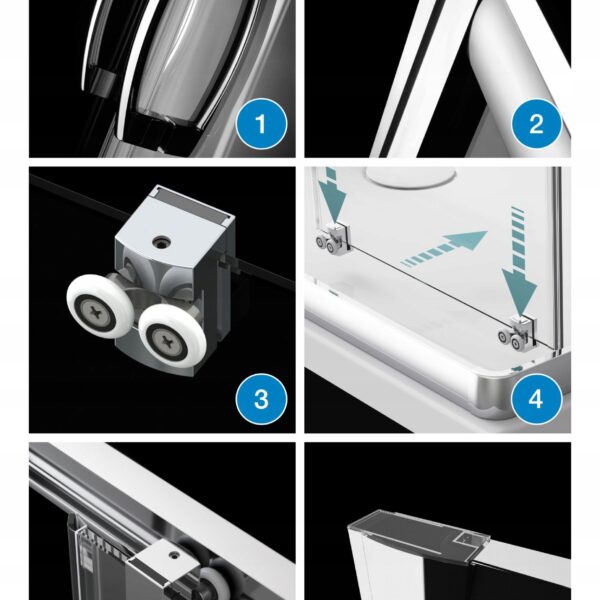 1

2

3

4